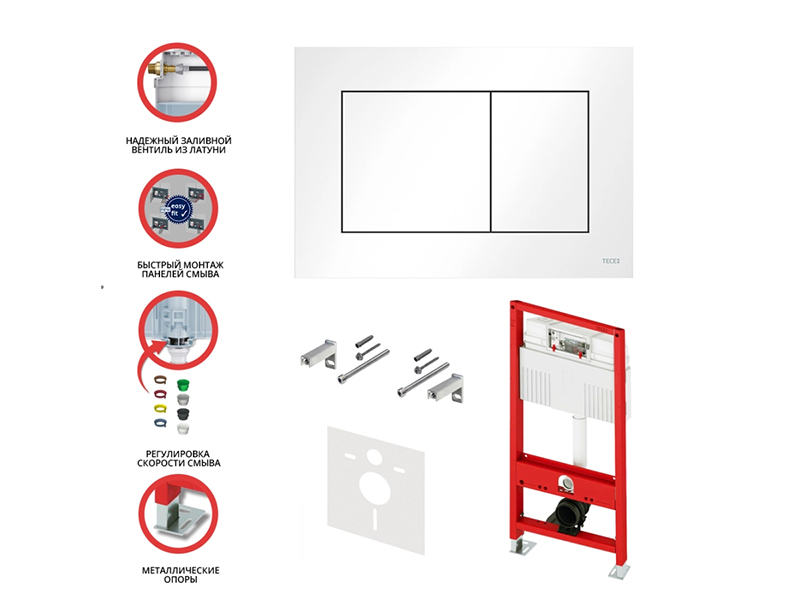 НАДЕЖНЫЙ ЗАЛИВНОЙ ВЕНТИЛЬ ИЗ ЛАТУНИ

easy fit

БЫСТРЫЙ МОНТАЖ ПАНЕЛЕЙ СМЫВА

РЕГУЛИРОВКА СКОРОСТИ СМЫВА

МЕТАЛЛИЧЕСКИЕ ОПОРЫ

TECE