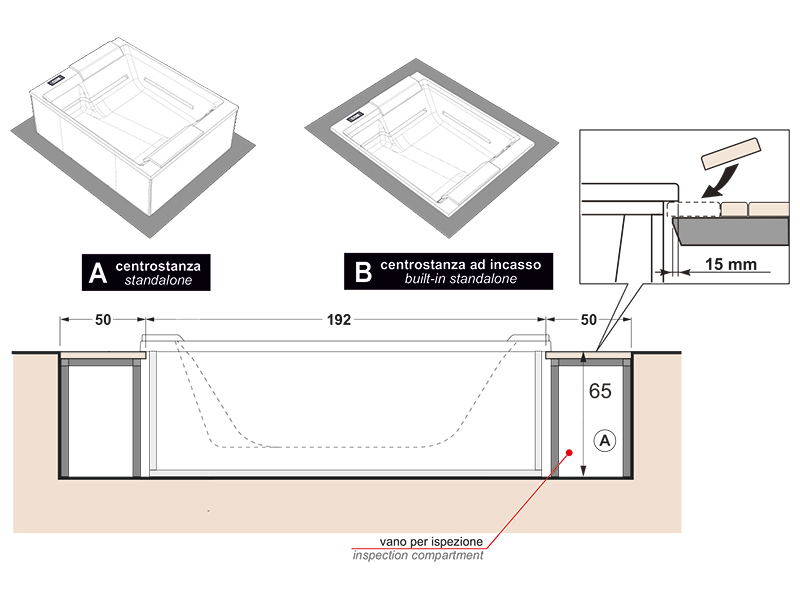 A centrostanza
standalone

B centrostanza ad incasso
built-in standalone

15 mm

50

192

50

65

A

vano per ispezione
inspection compartment