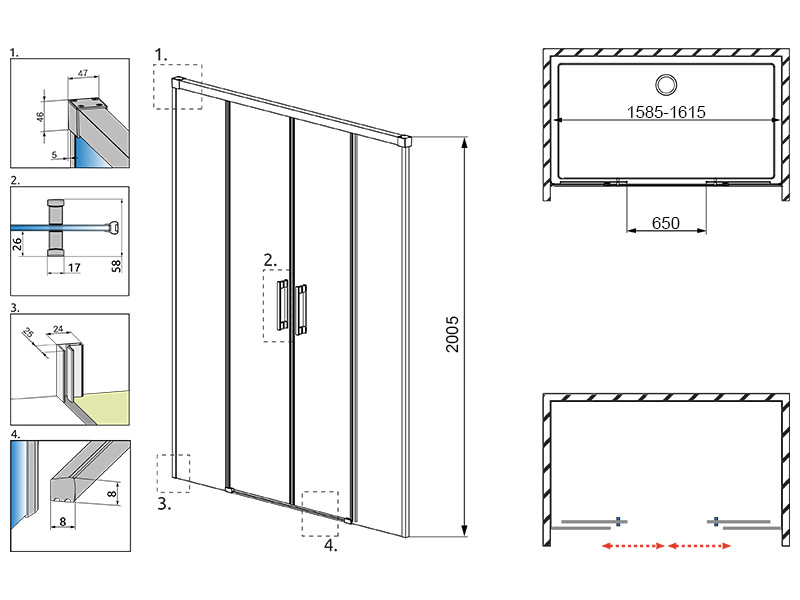 1.

47

46

5

2.

26

17

58

3.

25

24

4.

8

8

1.

2.

3.

4.

2005

1585-1615

650