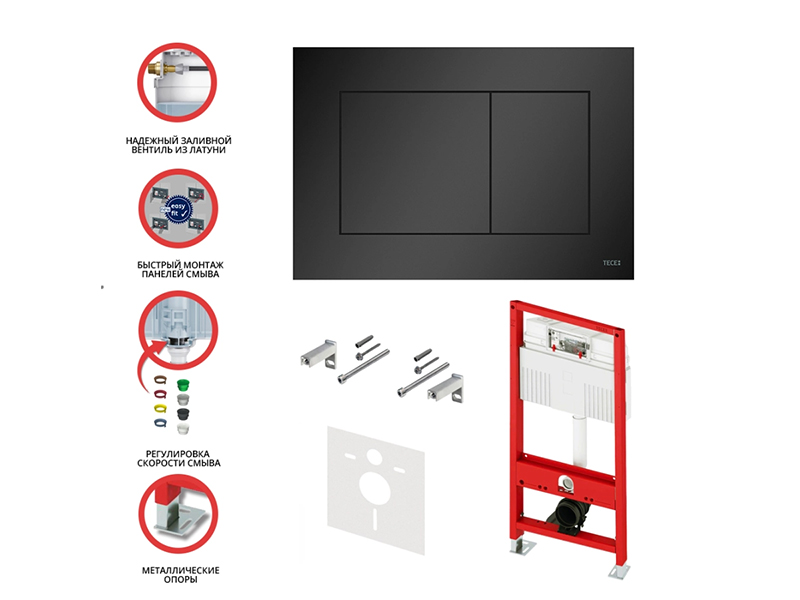 НАДЕЖНЫЙ ЗАЛИВНОЙ ВЕНТИЛЬ ИЗ ЛАТУНИ

easy fit

БЫСТРЫЙ МОНТАЖ ПАНЕЛЕЙ СМЫВА

РЕГУЛИРОВКА СКОРОСТИ СМЫВА

МЕТАЛЛИЧЕСКИЕ ОПОРЫ

TECE