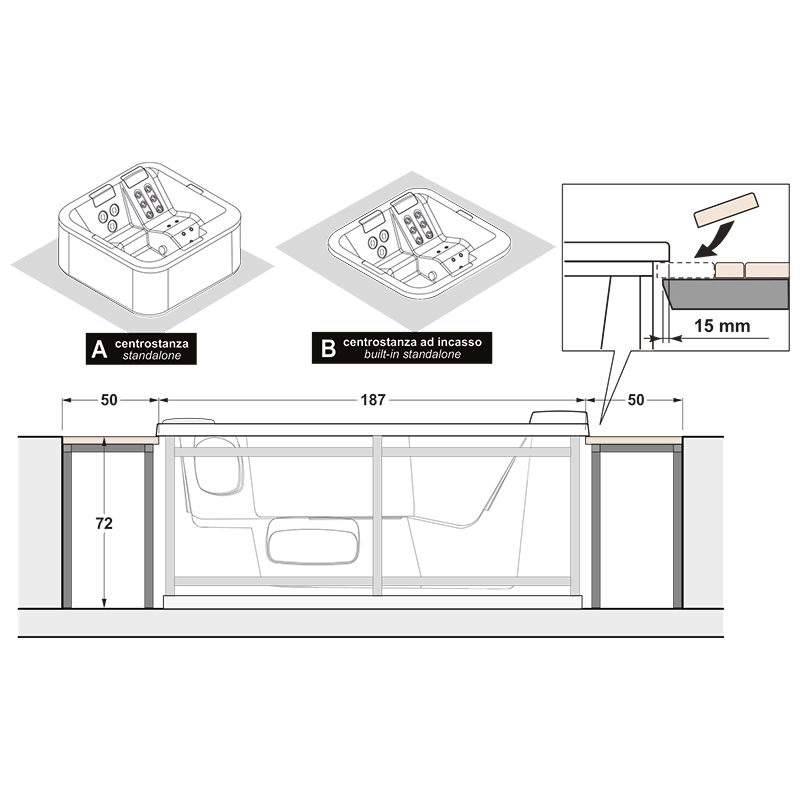 A centrostanza
standalone

B centrostanza ad incasso
built-in standalone

15 mm

50

187

50

72