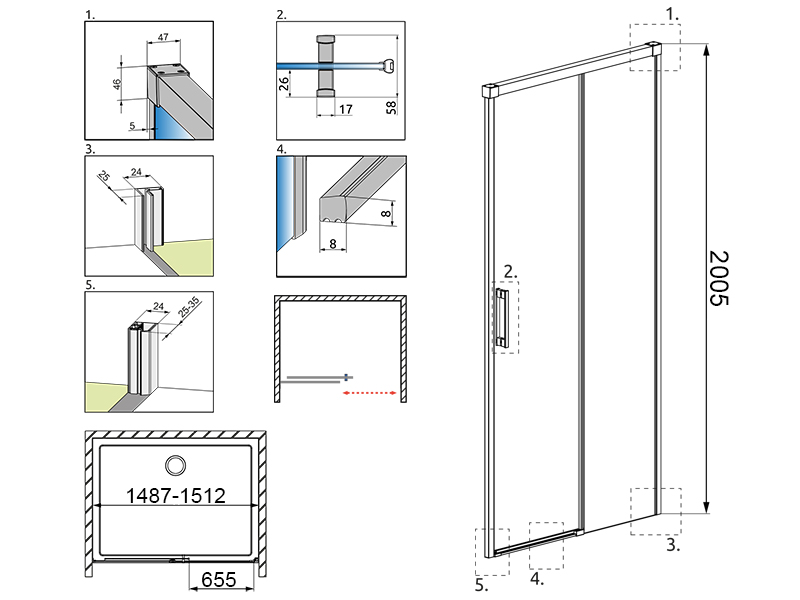 1.
47
46
5

2.
26
17
58

3.
25
24

4.
8
8

5.
24
25-35

1487-1512
655

1.
2.
2005
3.
4.
5.