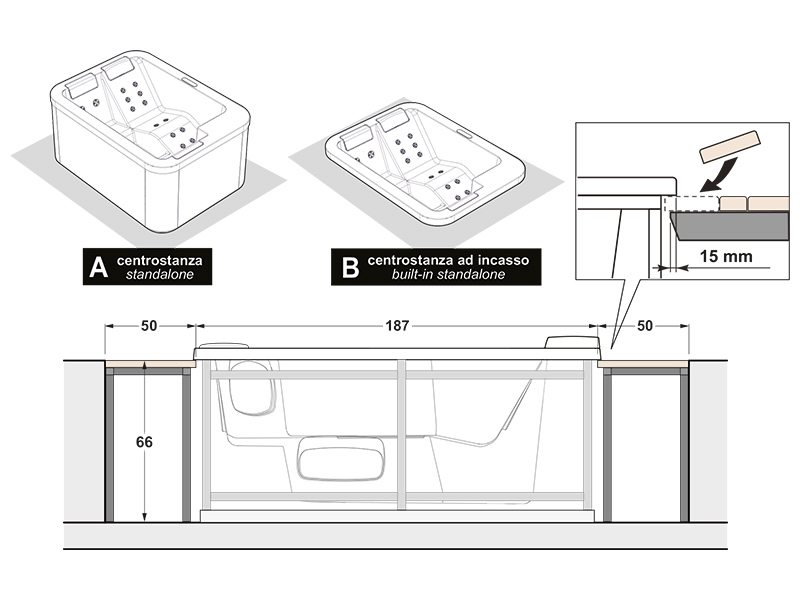 A centrostanza
standalone

B centrostanza ad incasso
built-in standalone

15 mm

50
187
50
66