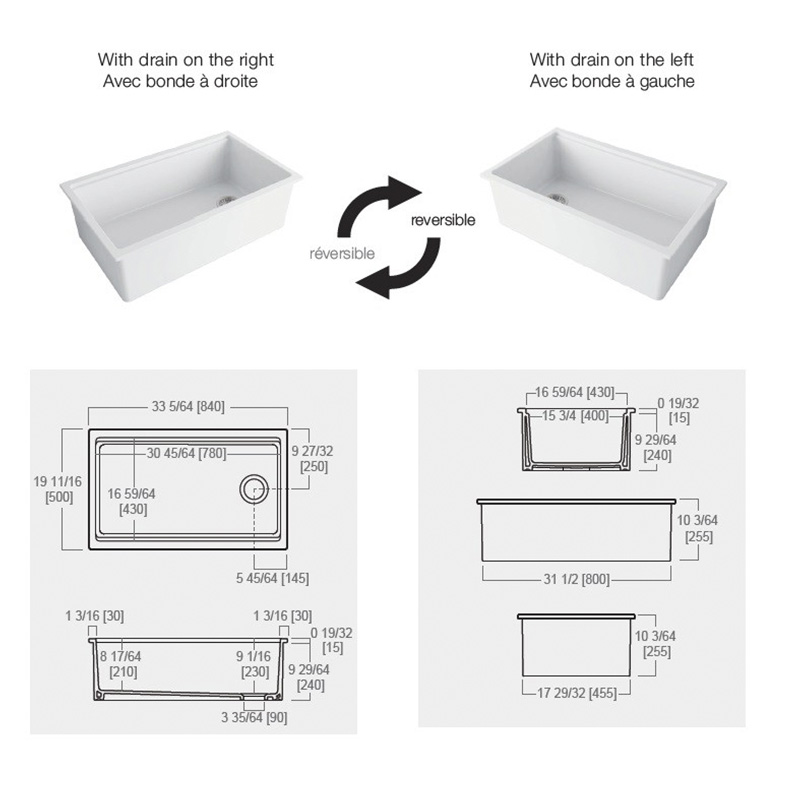 With drain on the right
Avec bonde à droite

With drain on the left
Avec bonde à gauche

reversible

réversible

33 5/64 [840]
30 45/64 [780]
9 27/32 [250]
19 11/16 [500]
16 59/64 [430]
5 45/64 [145]

1 3/16 [30]
1 3/16 [30]
0 19/32 [15]
8 17/64 [210]
9 1/16 [230]
9 29/64 [240]
3 35/64 [90]

16 59/64 [430]
15 3/4 [400]
0 19/32 [15]
9 29/64 [240]

10 3/64 [255]
31 1/2 [800]

10 3/64 [255]
17 29/32 [455]