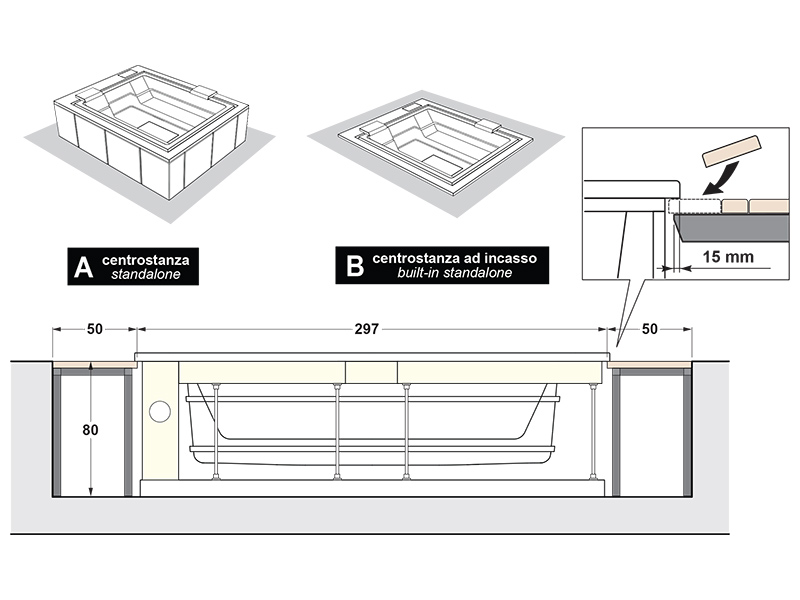 A centrostanza
standalone

B centrostanza ad incasso
built-in standalone

15 mm

50
297
50
80