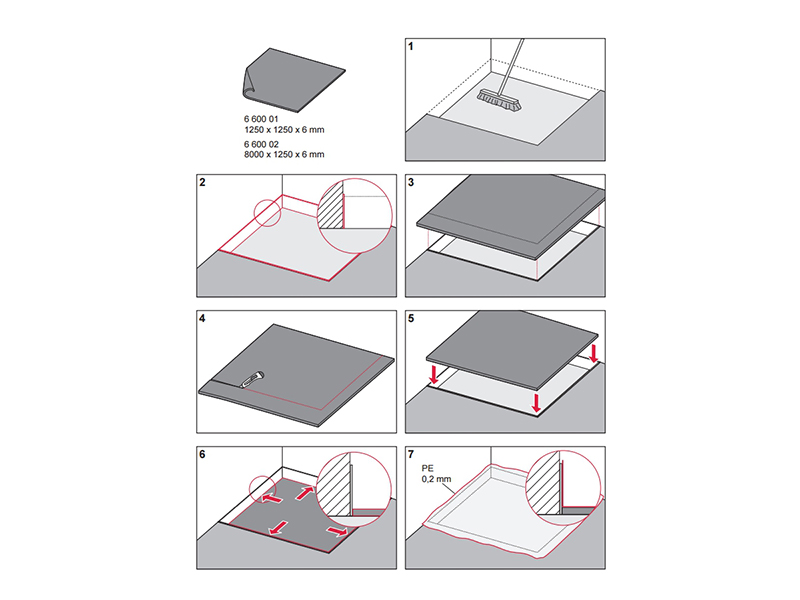 6 600 01
1250 x 1250 x 6 mm

6 600 02
8000 x 1250 x 6 mm

1

2

3

4

5

6

7

PE
0,2 mm