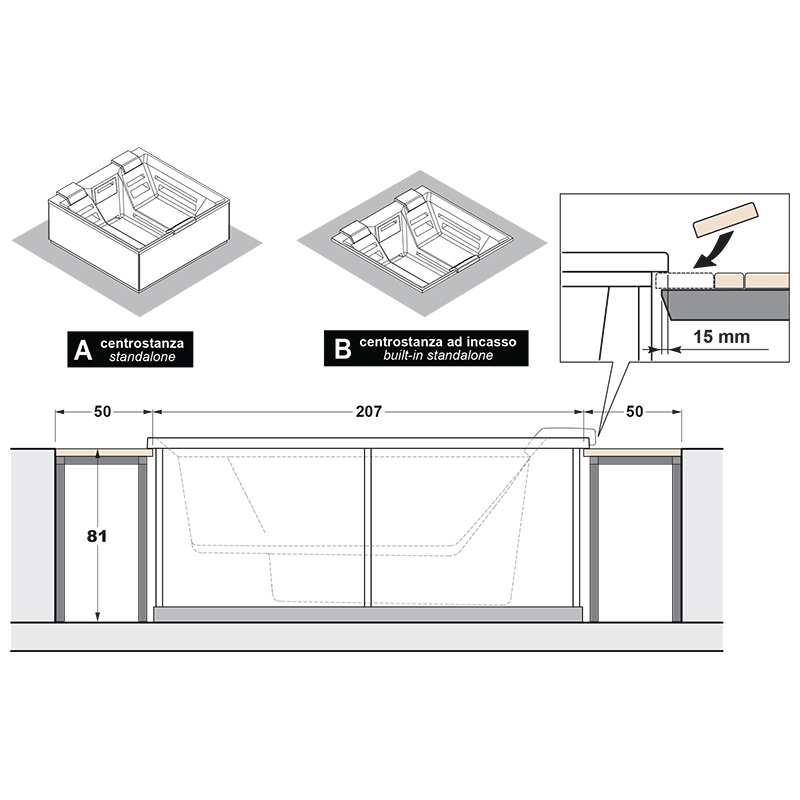 A centrostanza
standalone

B centrostanza ad incasso
built-in standalone

15 mm

50

207

50

81