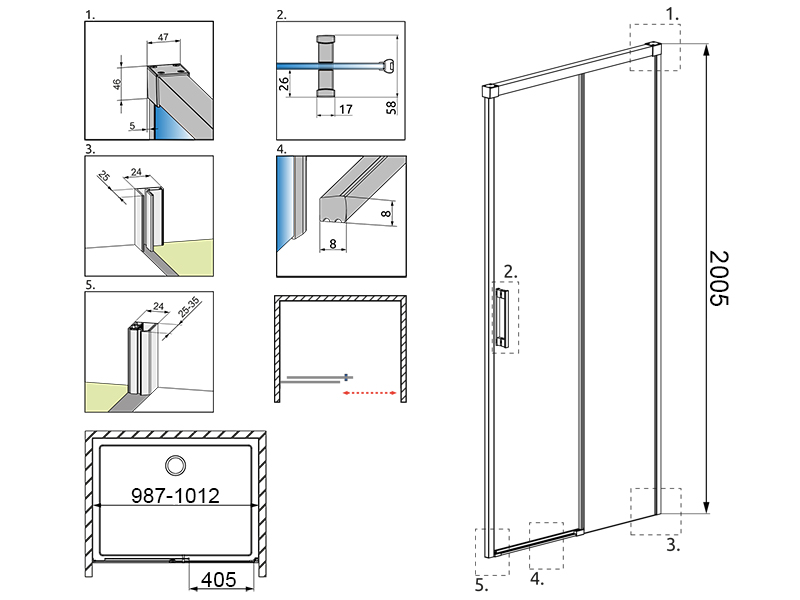 1.
47
46
5

2.
26
17
58

3.
25
24

4.
8
8

5.
24
25-35

987-1012
405

1.
2.
2005
3.
4.
5.