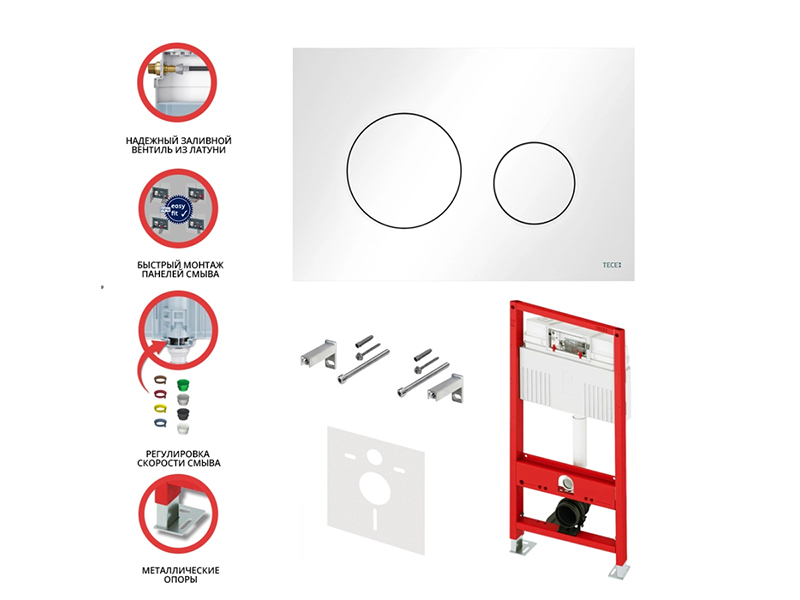 НАДЕЖНЫЙ ЗАЛИВНОЙ ВЕНТИЛЬ ИЗ ЛАТУНИ

easy fit

БЫСТРЫЙ МОНТАЖ ПАНЕЛЕЙ СМЫВА

РЕГУЛИРОВКА СКОРОСТИ СМЫВА

МЕТАЛЛИЧЕСКИЕ ОПОРЫ

TECE