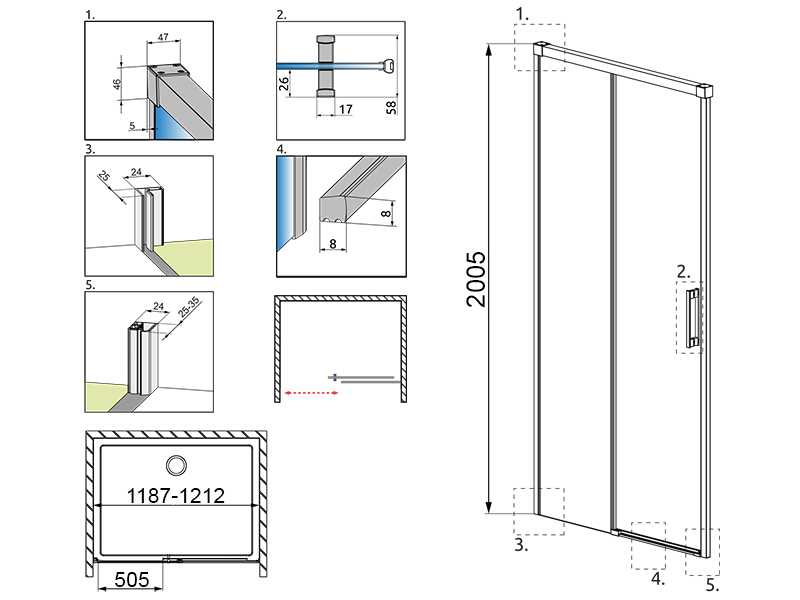 1.
47
46
5

2.
26
17
58

3.
25
24

4.
8
8

5.
24
25-35

1187-1212
505

1.
2005
2.
3.
4.
5.