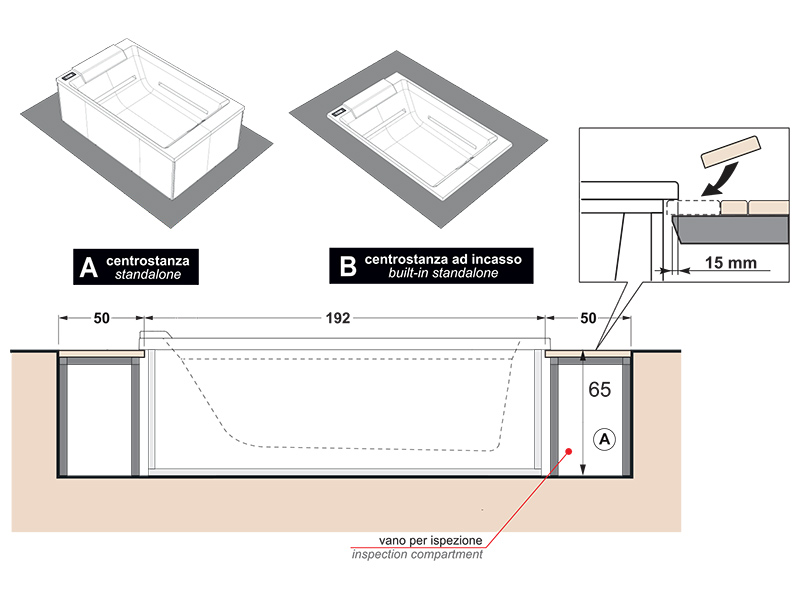 A centrostanza
standalone

B centrostanza ad incasso
built-in standalone

15 mm

50

192

50

65

A

vano per ispezione
inspection compartment